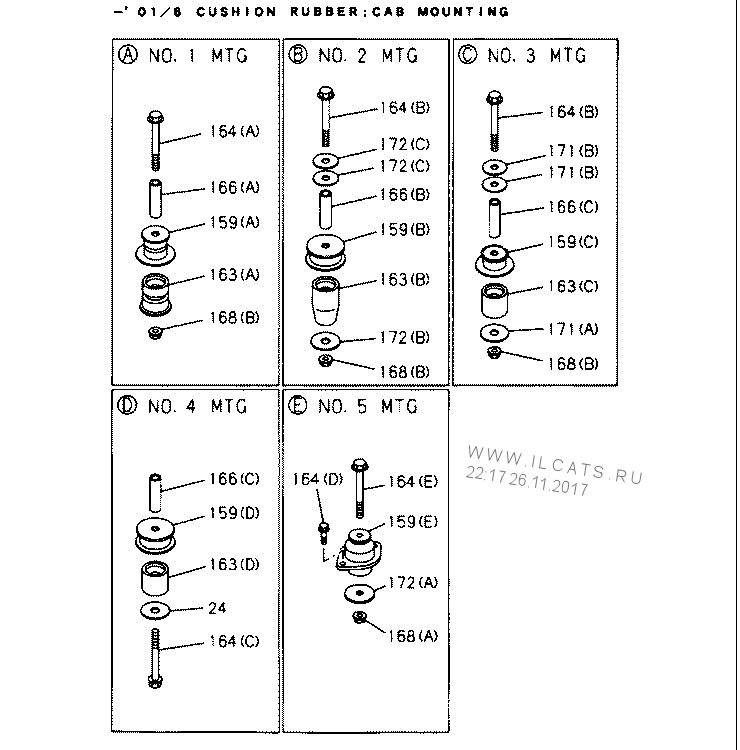 -' 01/6 CUSHION RUBBER;CAB MOUNTING

Ⓐ NO. 1 MTG

164(A)
166(A)
159(A)
163(A)
168(B)

Ⓑ NO. 2 MTG

164(B)
172(C)
172(C)
166(B)
159(B)
163(B)
172(B)
168(B)

Ⓒ NO. 3 MTG

164(B)
171(B)
171(B)
166(C)
159(C)
163(C)
171(A)
168(B)

Ⓓ NO. 4 MTG

166(C)
159(D)
163(D)
24
164(C)

Ⓔ NO. 5 MTG

164(D)
164(E)
159(E)
172(A)
168(A)

WWW.ILCATS.RU
22:17 26.11.2017