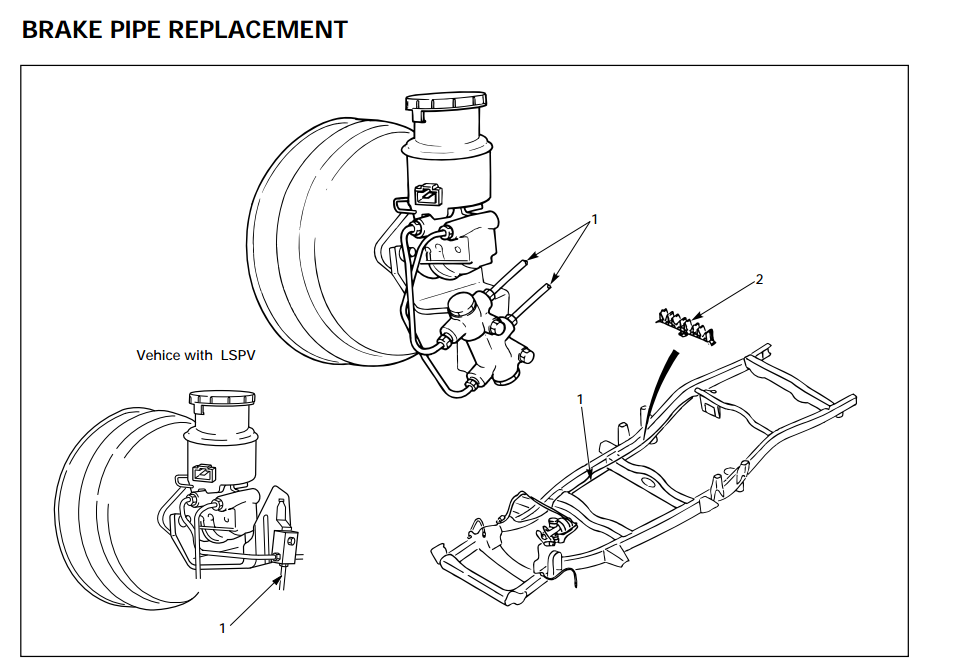 BRAKE PIPE REPLACEMENT

1

2

Vehice with LSPV

1

1