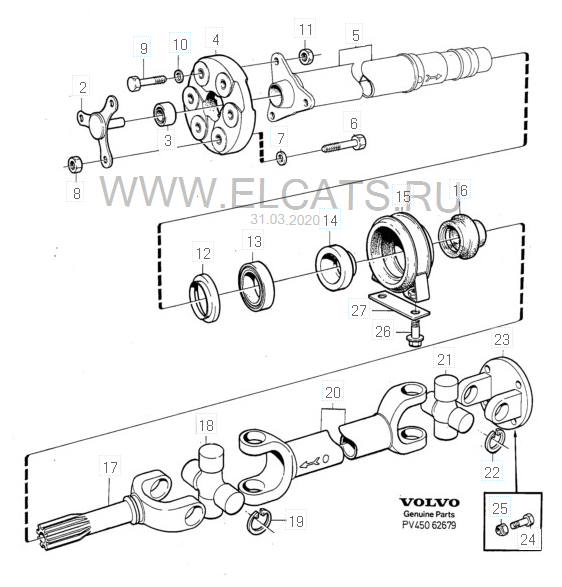 9
10
4
11
5
2
3
6
7
8
WWW.ELCATS.RU
31.03.2020
15
16
14
13
12
27
26
23
21
20
18
17
22
19
VOLVO
Genuine Parts
PV450 62679
25
24